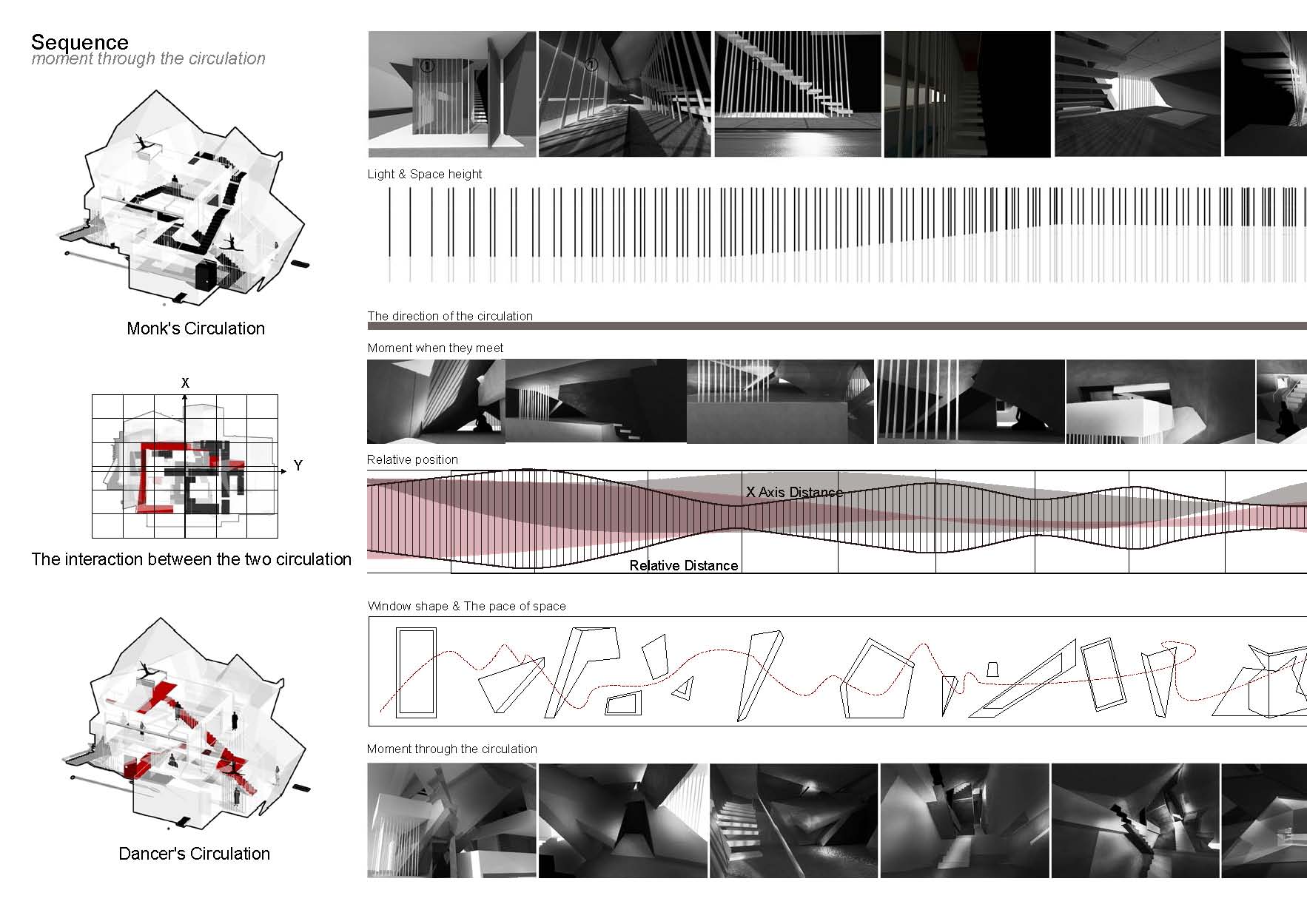 Sequence
moment through the circulation

Monk's Circulation

X

Y

The interaction between the two circulation

Dancer's Circulation

Light & Space height

The direction of the circulation

Moment when they meet

Relative position

X Axis Distance

Relative Distance

Window shape & The pace of space

Moment through the circulation